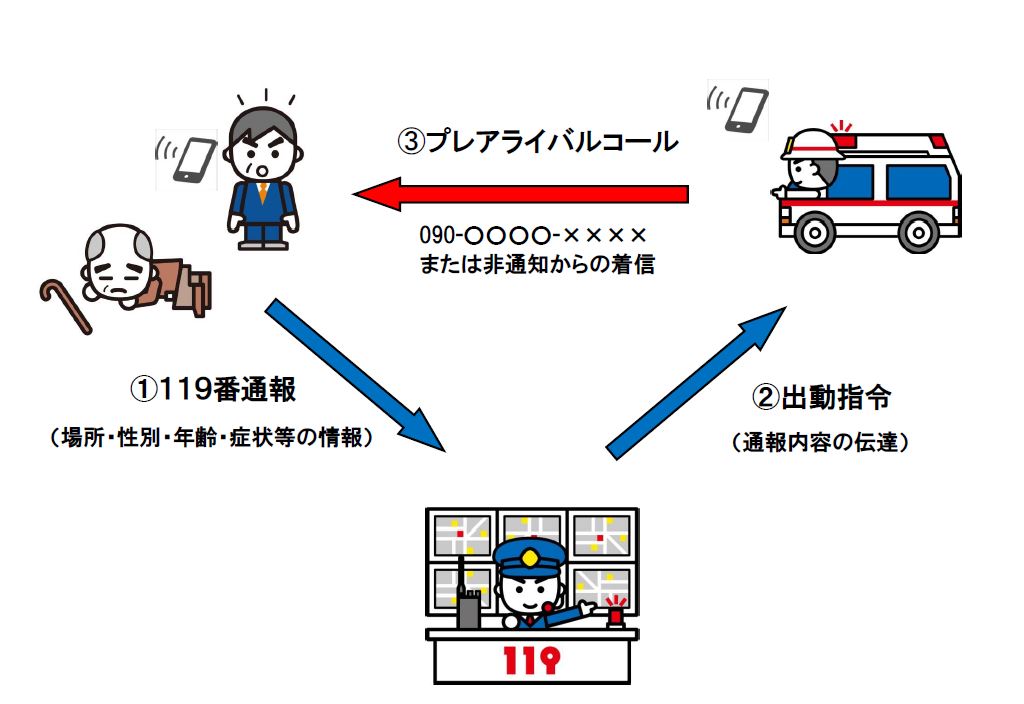 ③プレアライバルコール

090-○○○○-××××
または非通知からの着信

①119番通報
（場所・性別・年齢・症状等の情報）

②出動指令
（通報内容の伝達）

119